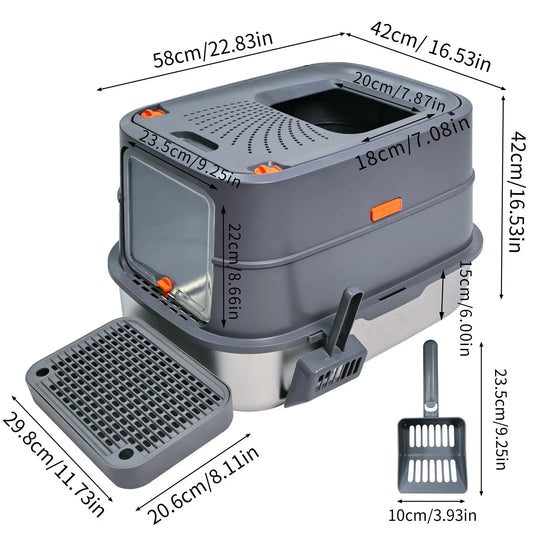 58cm/22.83in

42cm/ 16.53in

20cm/7.87in

18cm/7.08in

23.5cm/9.25in

42cm/16.53in

22cm/8.66in

15cm/6.00in

23.5cm/9.25in

29.8cm/11.73in

20.6cm/8.11in

10cm/3.93in