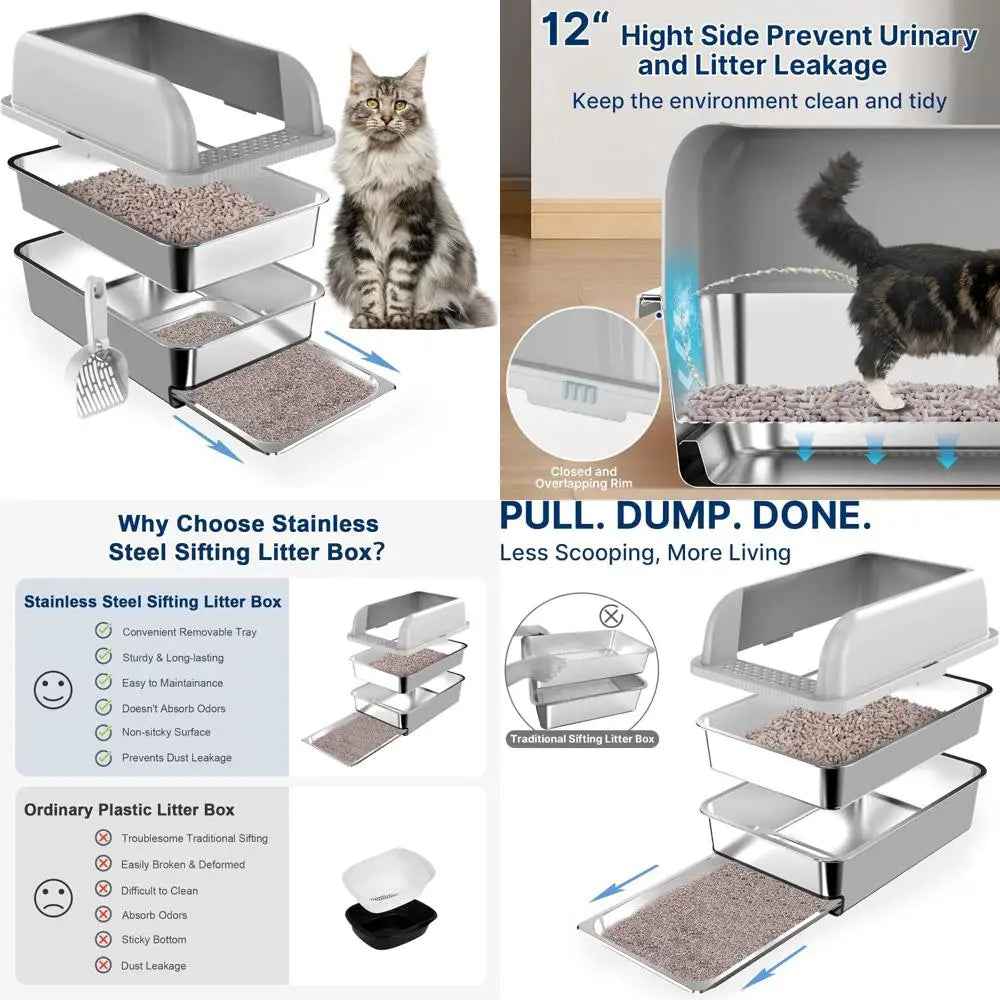 12" Hight Side Prevent Urinary and Litter Leakage

Keep the environment clean and tidy

Closed and Overlapping Rim

Why Choose Stainless Steel Sifting Litter Box?

Stainless Steel Sifting Litter Box

Convenient Removable Tray
Sturdy & Long-lasting
Easy to Maintainance
Doesn't Absorb Odors
Non-sitcky Surface
Prevents Dust Leakage

Ordinary Plastic Litter Box

Troublesome Traditional Sifting
Easily Broken & Deformed
Difficult to Clean
Absorb Odors
Sticky Bottom
Dust Leakage

PULL. DUMP. DONE.

Less Scooping, More Living

Traditional Sifting Litter Box