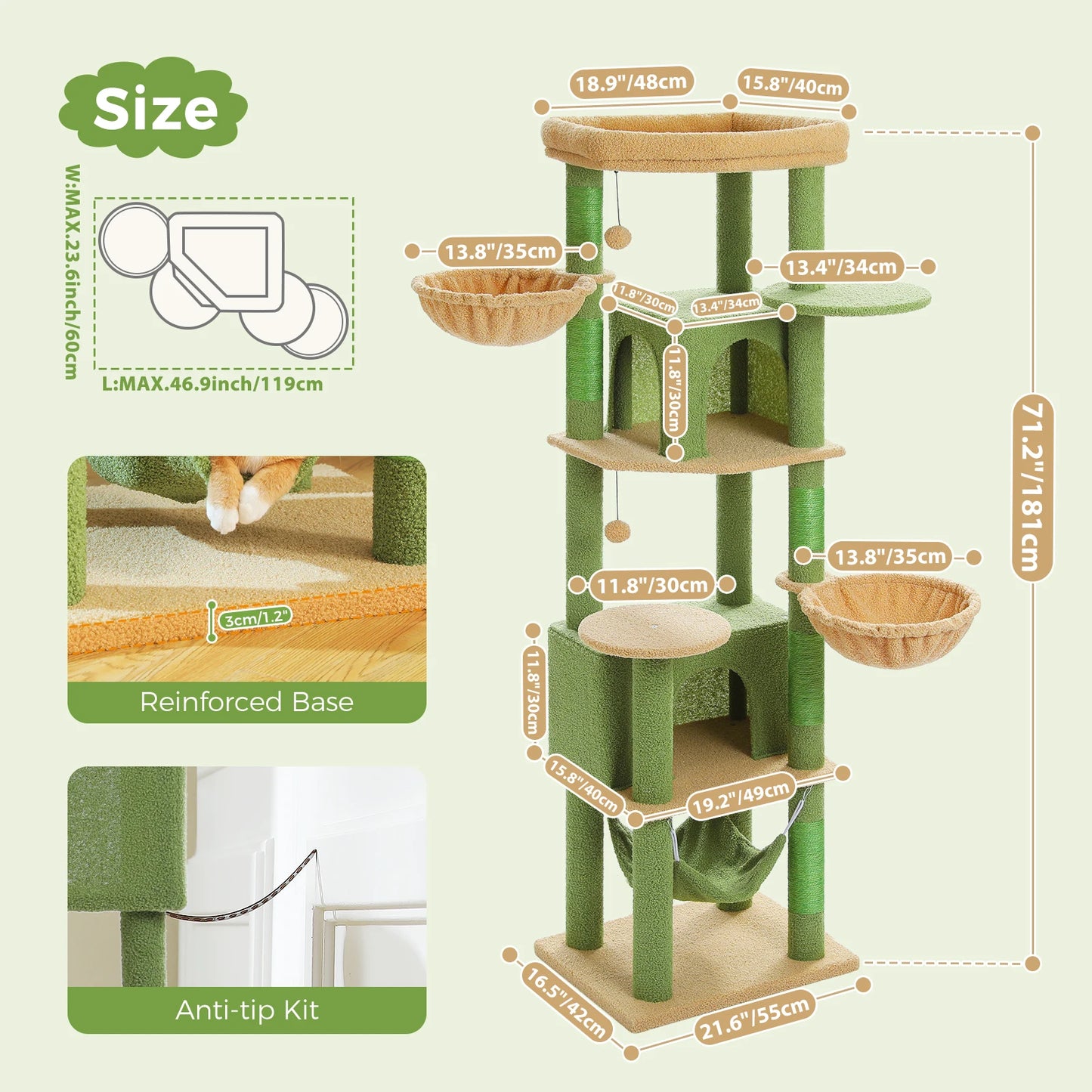 Size

W:MAX.23.6inch/60cm

L:MAX.46.9inch/119cm

3cm/1.2"

Reinforced Base

Anti-tip Kit

18.9"/48cm

15.8"/40cm

13.8"/35cm

13.4"/34cm

11.8"/30cm

13.4"/34cm

11.8"/30cm

71.2"/181cm

13.8"/35cm

11.8"/30cm

11.8"/30cm

15.8"/40cm

19.2"/49cm

16.5"/42cm

21.6"/55cm