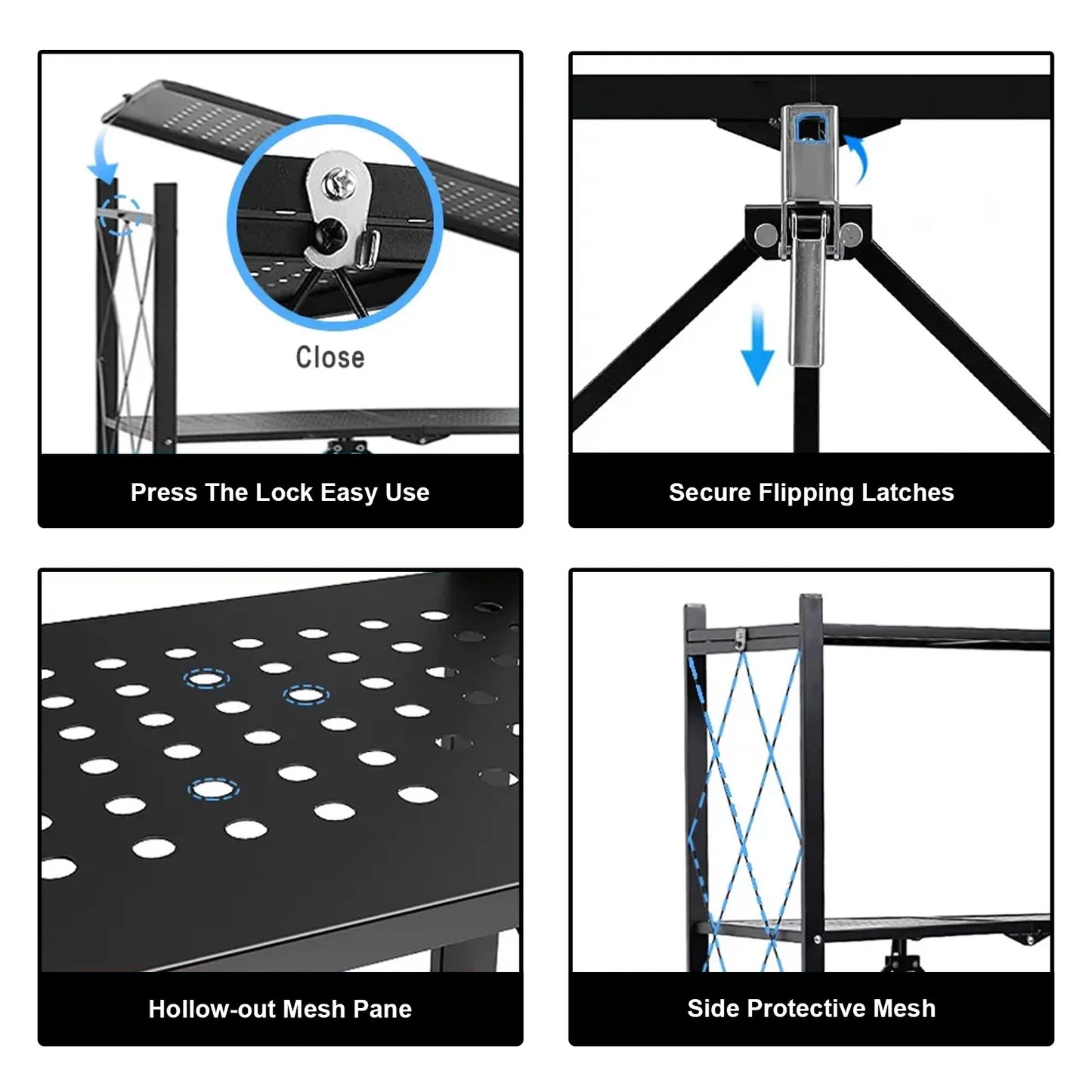 Close

Press The Lock Easy Use

Secure Flipping Latches

Hollow-out Mesh Pane

Side Protective Mesh